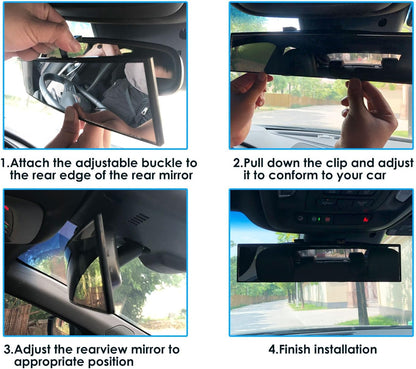 1.Attach the adjustable buckle to the rear edge of the rear mirror

2.Pull down the clip and adjust it to conform to your car

3.Adjust the rearview mirror to appropriate position

4.Finish installation