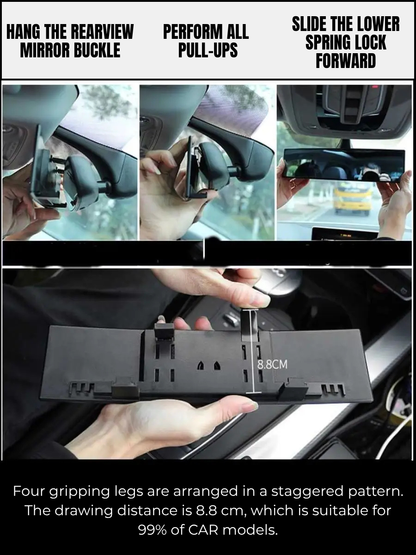 HANG THE REARVIEW MIRROR BUCKLE

PERFORM ALL PULL-UPS

SLIDE THE LOWER SPRING LOCK FORWARD

8.8CM

Four gripping legs are arranged in a staggered pattern. The drawing distance is 8.8 cm, which is suitable for 99% of CAR models.