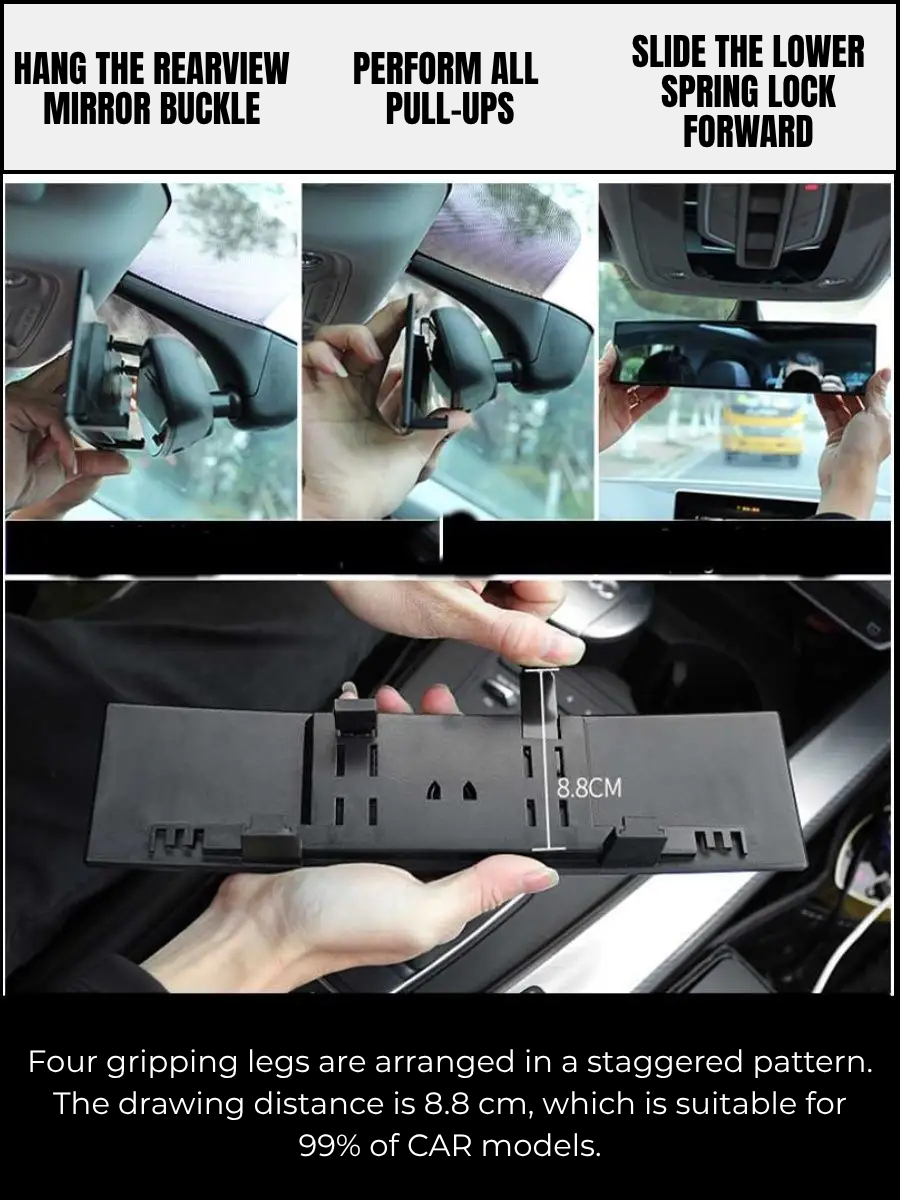 HANG THE REARVIEW MIRROR BUCKLE

PERFORM ALL PULL-UPS

SLIDE THE LOWER SPRING LOCK FORWARD

8.8CM

Four gripping legs are arranged in a staggered pattern. The drawing distance is 8.8 cm, which is suitable for 99% of CAR models.